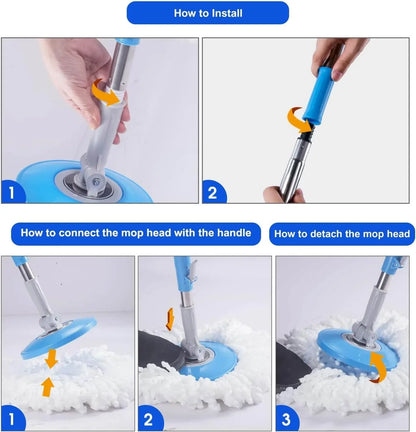 How to Install

1

2

How to connect the mop head with the handle

How to detach the mop head

1

2

3